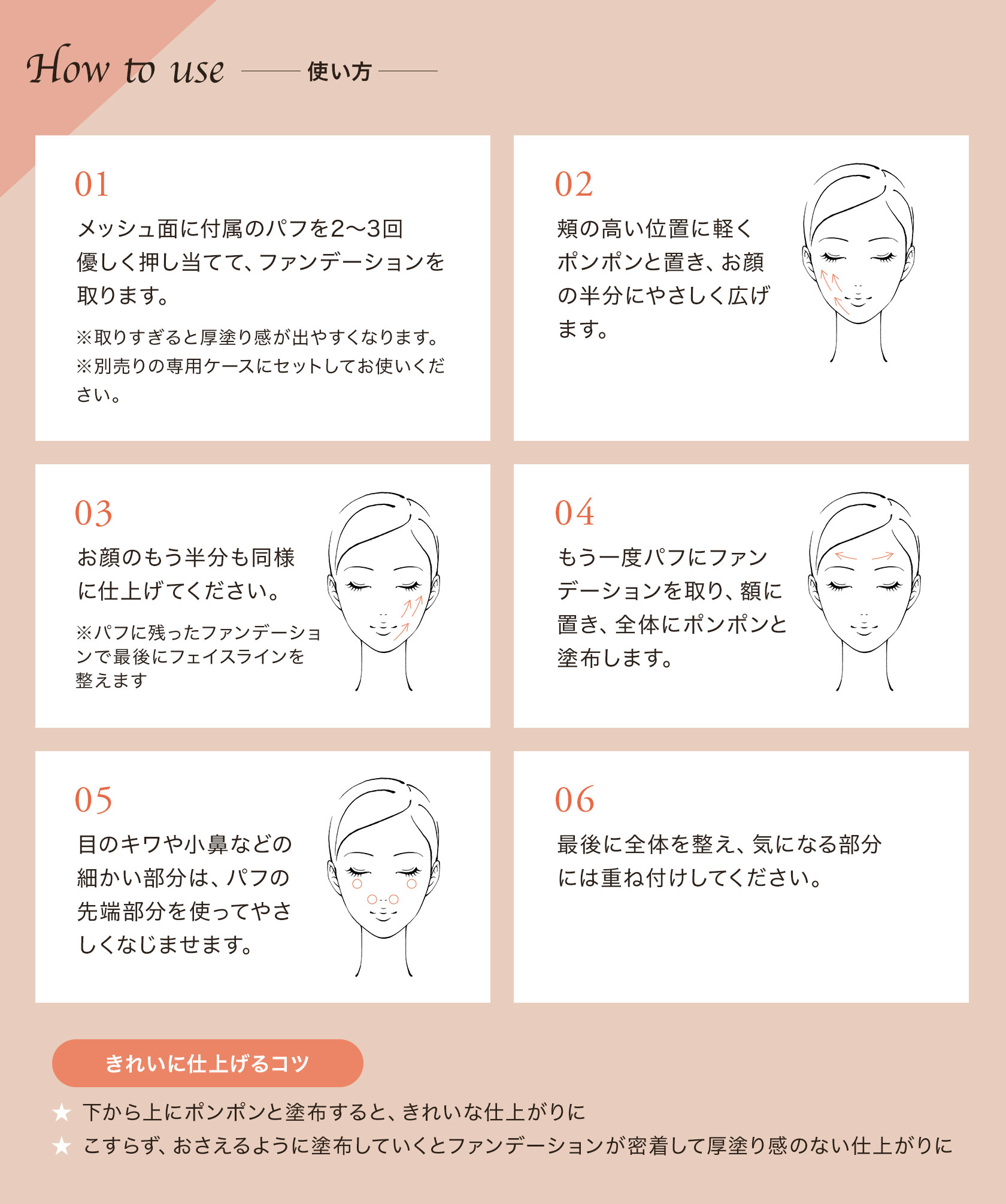 How to use 使い方

01
メッシュ面に付属のパフを2〜3回優しく押し当てて、ファンデーションを取ります。
※取りすぎると厚塗り感が出やすくなります。
※別売りの専用ケースにセットしてお使いください。

02
頬の高い位置に軽くポンポンと置き、お顔の半分にやさしく広げます。

03
お顔のもう半分も同様に仕上げてください。
※パフに残ったファンデーションで最後にフェイスラインを整えます

04
もう一度パフにファンデーションを取り、額に置き、全体にポンポンと塗布します。

05
目のキワや小鼻などの細かい部分は、パフの先端部分を使ってやさしくなじませます。

06
最後に全体を整え、気になる部分には重ね付けしてください。

きれいに仕上げるコツ
★ 下から上にポンポンと塗布すると、きれいな仕上がりに
★ こすらず、おさえるように塗布していくとファンデーションが密着して厚塗り感のない仕上がりに