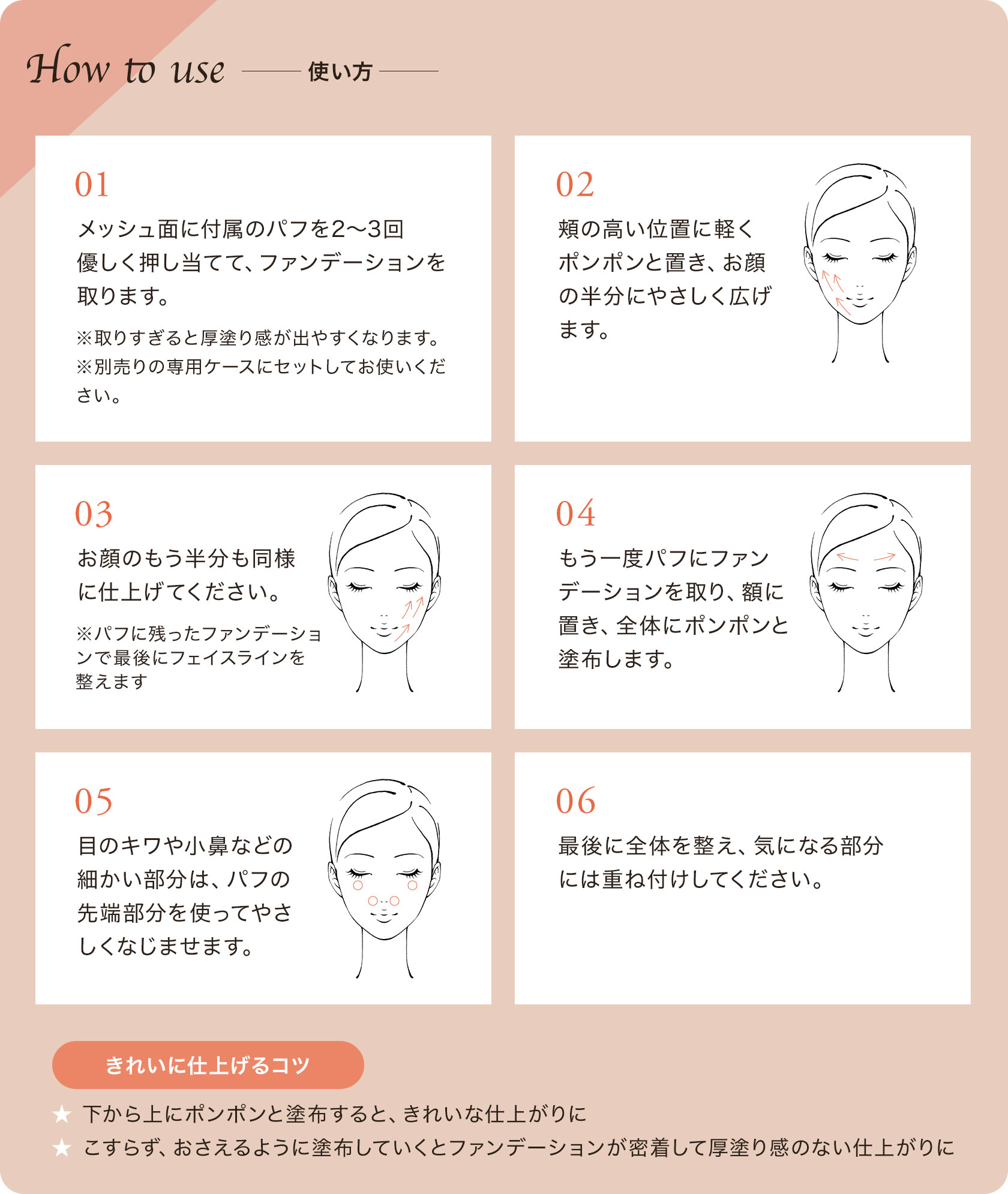 How to use 使い方

01
メッシュ面に付属のパフを2〜3回優しく押し当てて、ファンデーションを取ります。

※取りすぎると厚塗り感が出やすくなります。
※別売りの専用ケースにセットしてお使いください。

02
頬の高い位置に軽くポンポンと置き、お顔の半分にやさしく広げます。

03
お顔のもう半分も同様に仕上げてください。

※パフに残ったファンデーションで最後にフェイスラインを整えます

04
もう一度パフにファンデーションを取り、額に置き、全体にポンポンと塗布します。

05
目のキワや小鼻などの細かい部分は、パフの先端部分を使ってやさしくなじませます。

06
最後に全体を整え、気になる部分には重ね付けしてください。

きれいに仕上げるコツ
★ 下から上にポンポンと塗布すると、きれいな仕上がりに
★ こすらず、おさえるように塗布していくとファンデーションが密着して厚塗り感のない仕上がりに